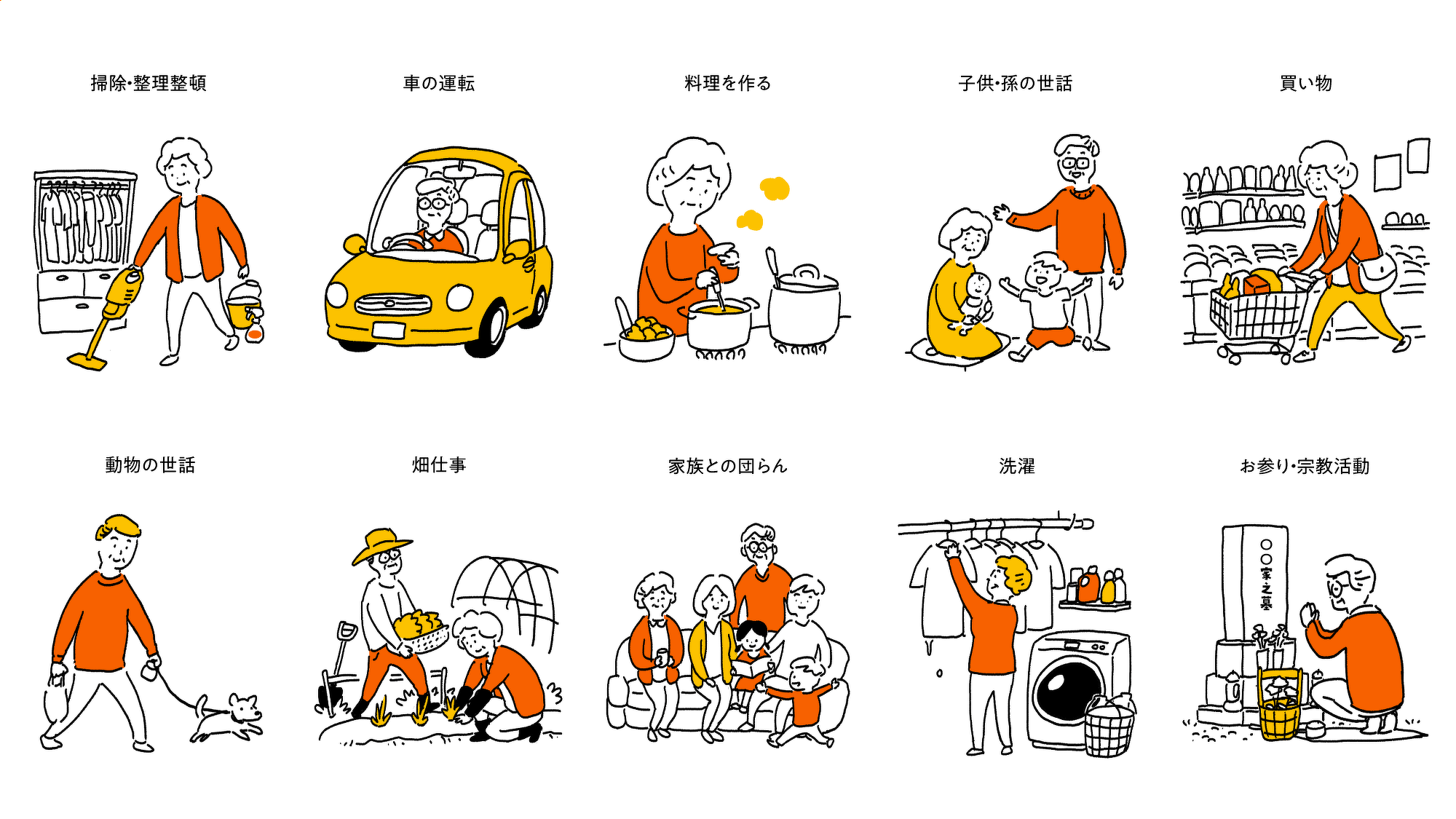 掃除・整理整頓

車の運転

料理を作る

子供・孫の世話

買い物

動物の世話

畑仕事

家族との団らん

洗濯

お参り・宗教活動

○○家之墓