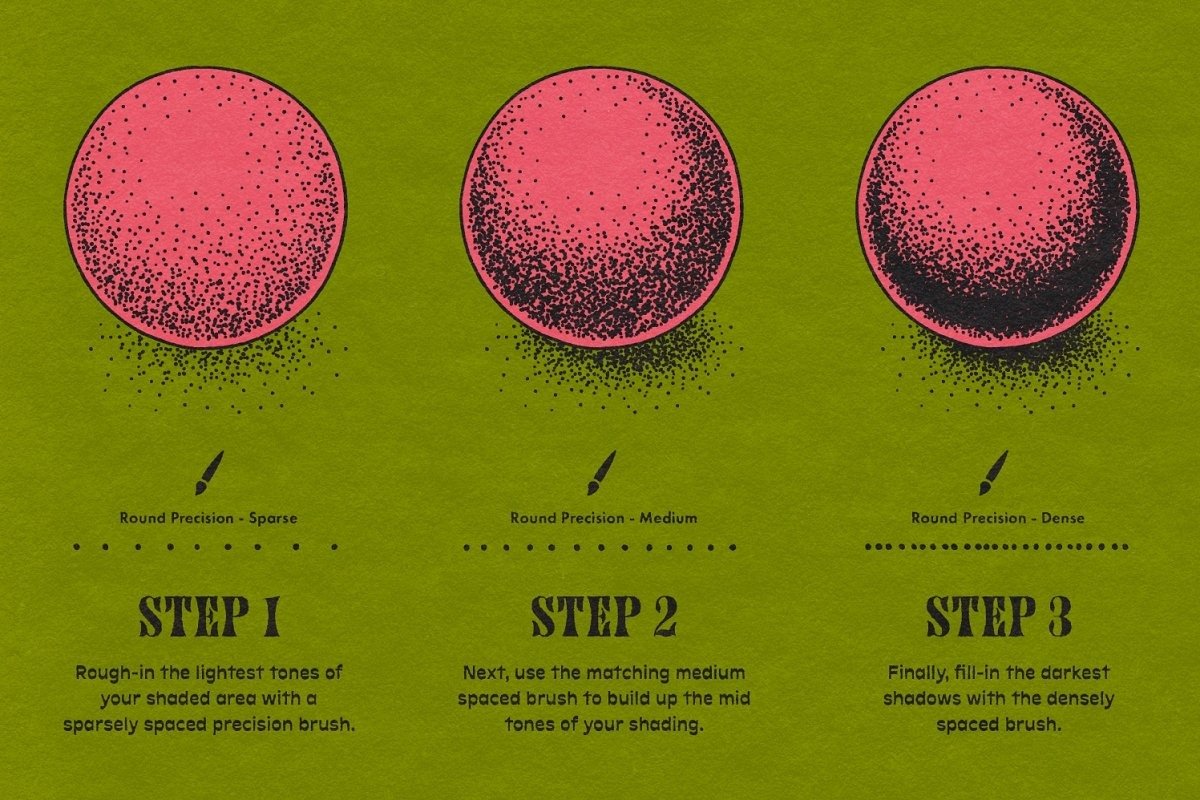 Round Precision - Sparse

STEP 1

Rough-in the lightest tones of your shaded area with a sparsely spaced precision brush.

Round Precision - Medium

STEP 2

Next, use the matching medium spaced brush to build up the mid tones of your shading.

Round Precision - Dense

STEP 3

Finally, fill-in the darkest shadows with the densely spaced brush.