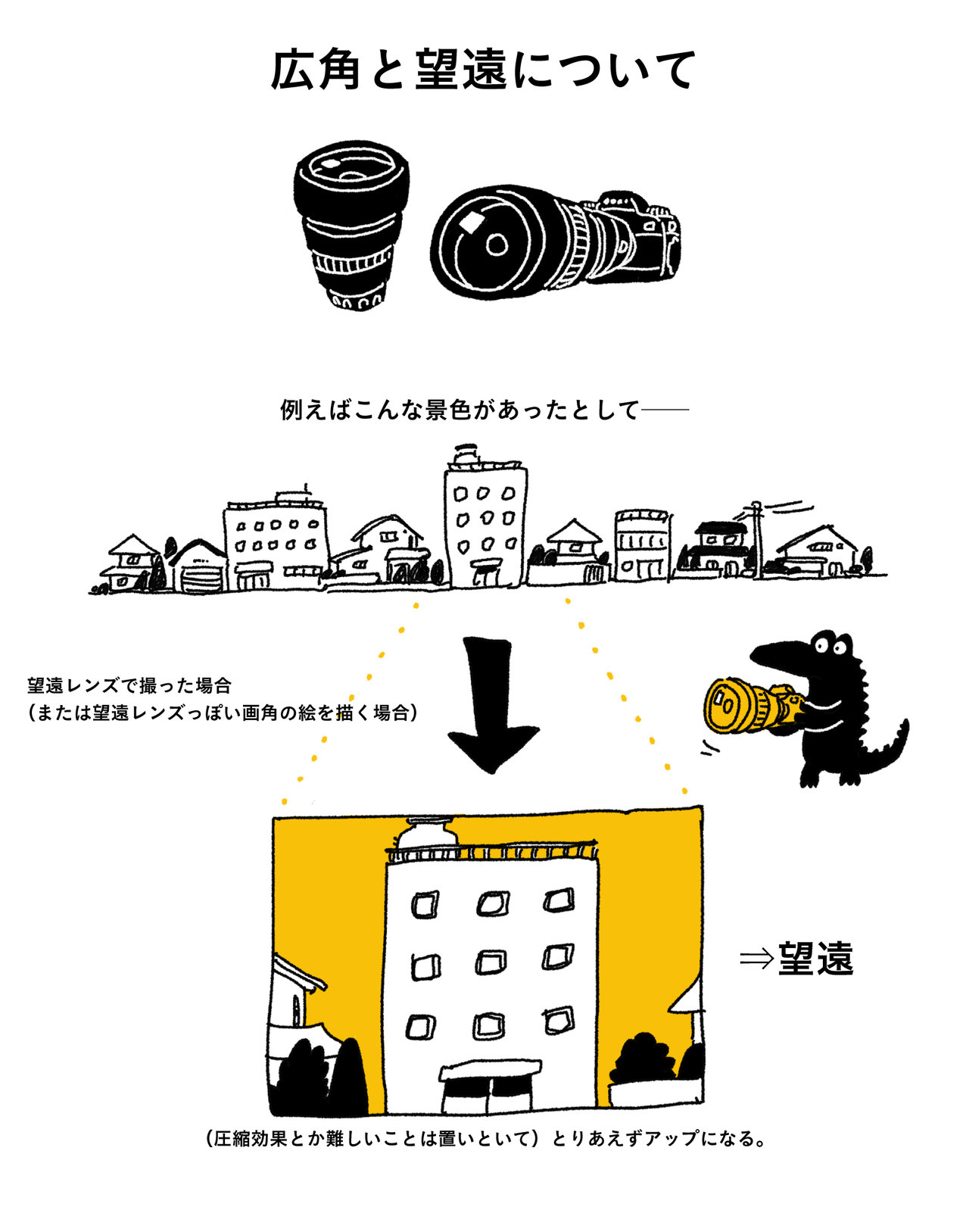 広角と望遠について

例えばこんな景色があったとして——

望遠レンズで撮った場合
（または望遠レンズっぽい画角の絵を描く場合）

⇒望遠

（圧縮効果とか難しいことは置いといて）とりあえずアップになる。